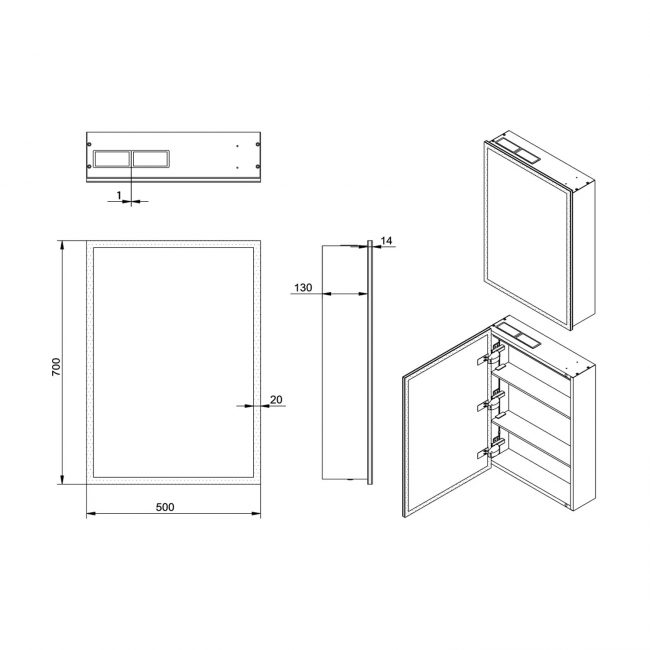 1

14

130

700

20

500