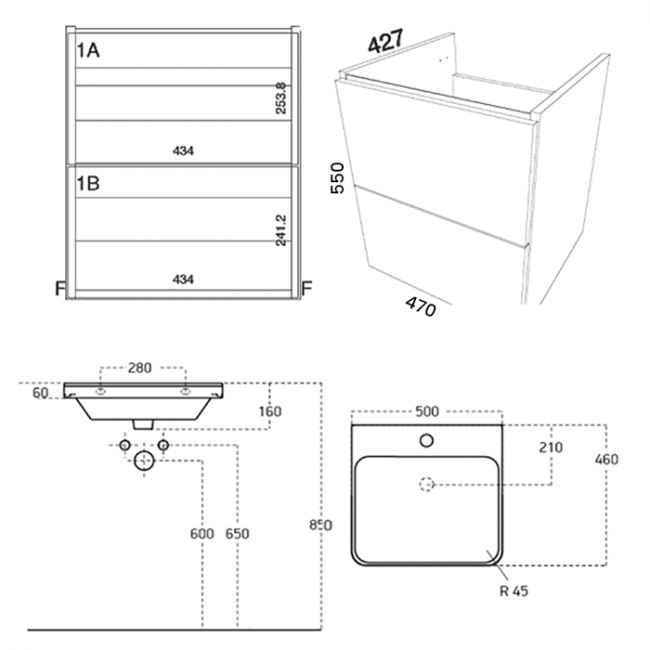 1A
253.8
434
1B
241.2
434
F
F
427
550
470
280
60
160
600
650
850
500
210
460
R 45