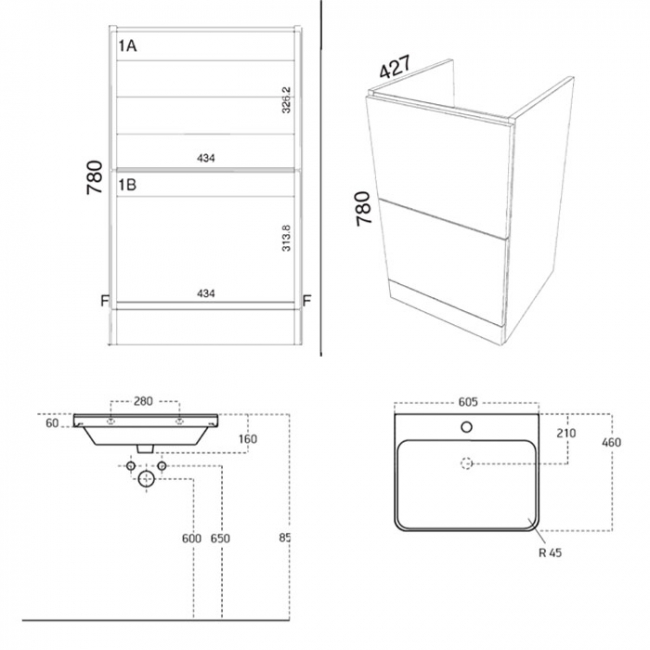 1A

326.2

434

780

1B

313.8

434

F

F

427

780

280

60

160

600

650

85

605

210

460

R 45