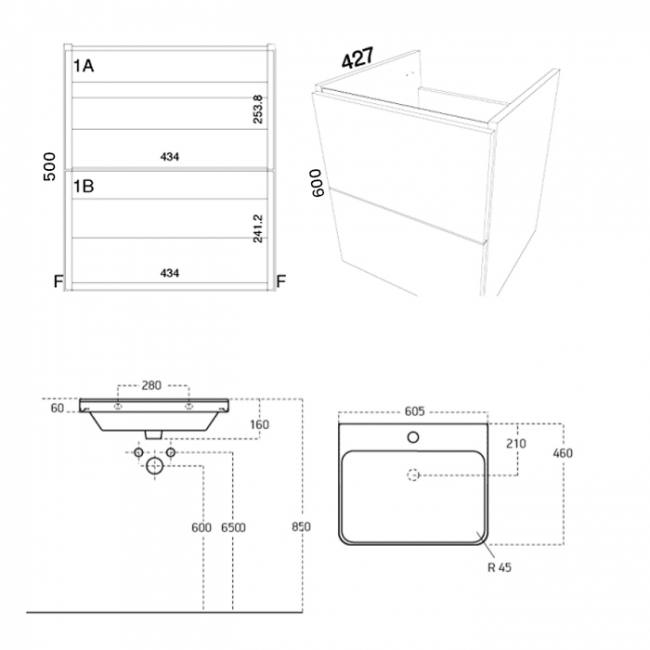 1A
253.8
434
500
1B
241.2
434
F
F

427
600

280
60
160
600
6500
850

605
210
460
R 45