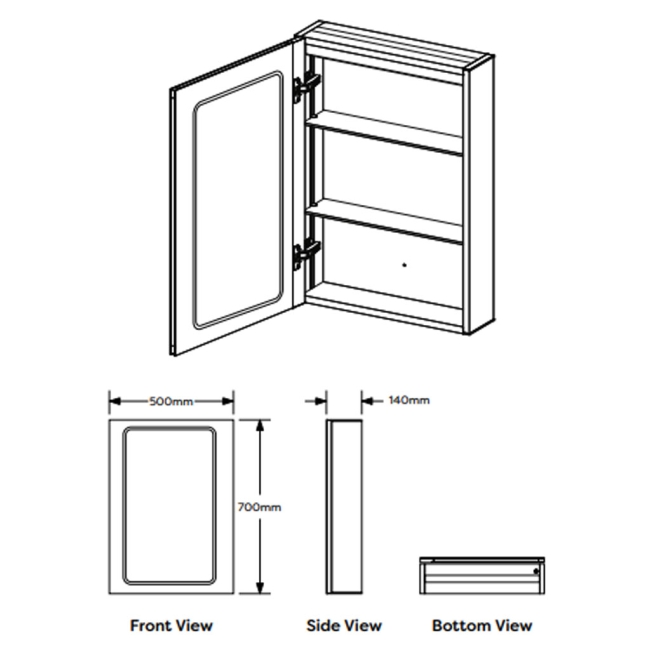 500mm

140mm

700mm

Front View

Side View

Bottom View