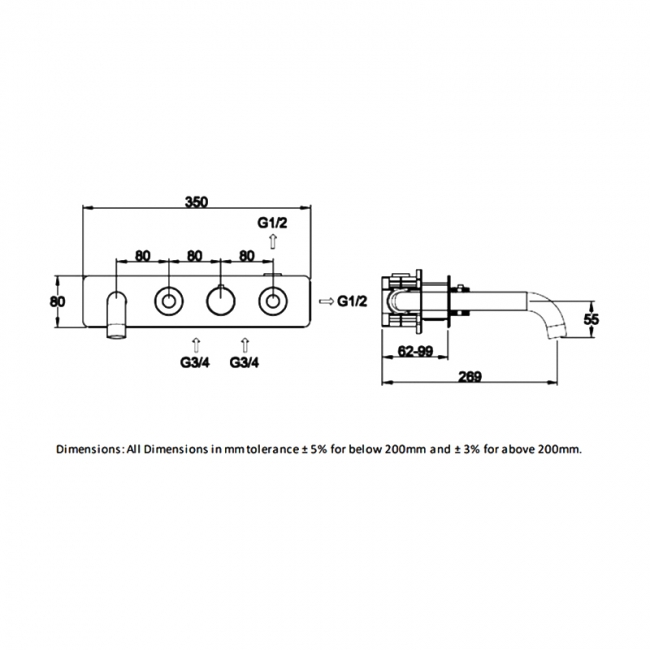 350
G1/2
80 80 80
80
G1/2
G3/4 G3/4
55
62-99
269

Dimensions: All Dimensions in mm tolerance ± 5% for below 200mm and ± 3% for above 200mm.