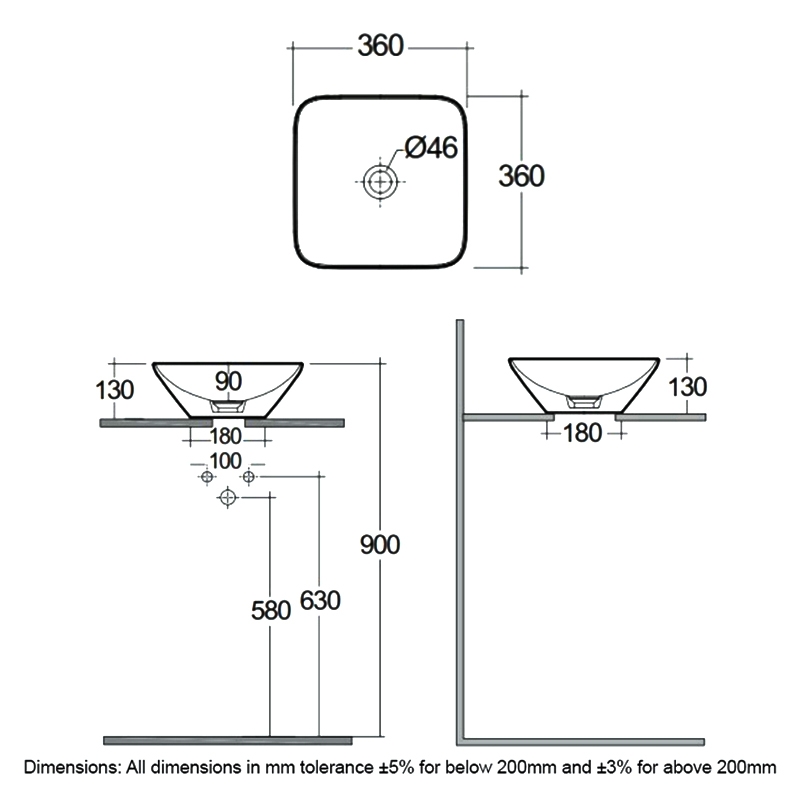 360

Ø46

360

130

90

180

100

900

580

630

130

180

Dimensions: All dimensions in mm tolerance ±5% for below 200mm and ±3% for above 200mm