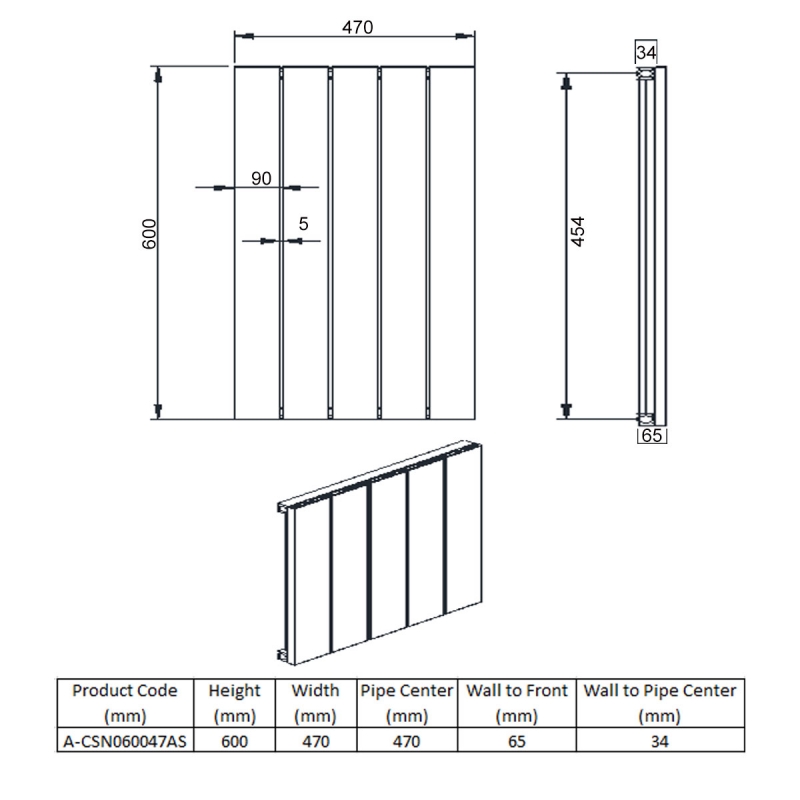 470

600

90

5

34

454

65

| Product Code (mm) | Height (mm) | Width (mm) | Pipe Center (mm) | Wall to Front (mm) | Wall to Pipe Center (mm) |
|---|---|---|---|---|---|
| A-CSN060047AS | 600 | 470 | 470 | 65 | 34 |