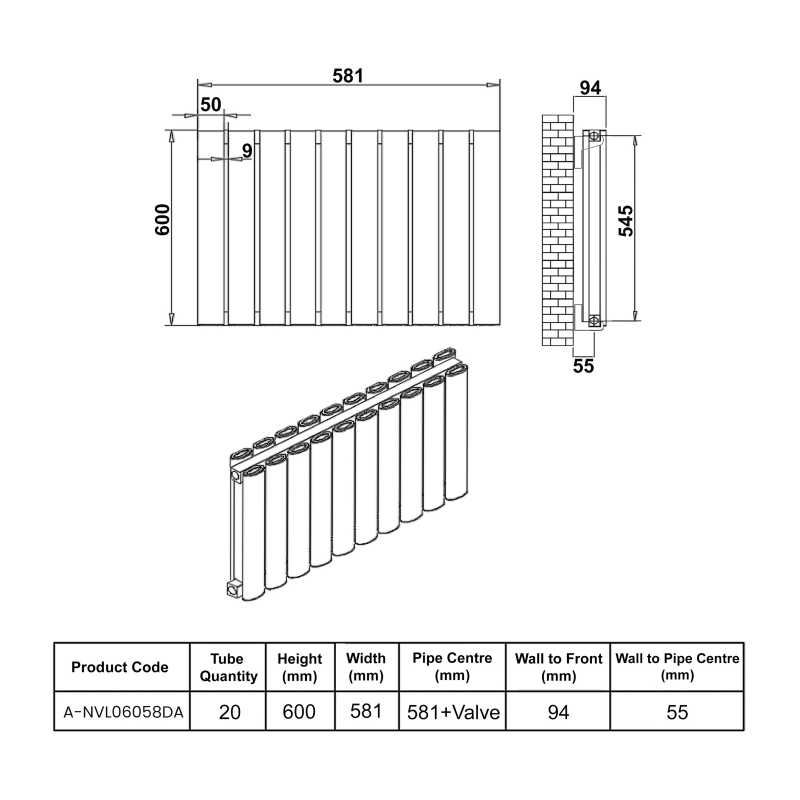 581
50
9
600
94
545
55

| Product Code | Tube Quantity | Height (mm) | Width (mm) | Pipe Centre (mm) | Wall to Front (mm) | Wall to Pipe Centre (mm) |
|---|---|---|---|---|---|---|
| A-NVL06058DA | 20 | 600 | 581 | 581+Valve | 94 | 55 |