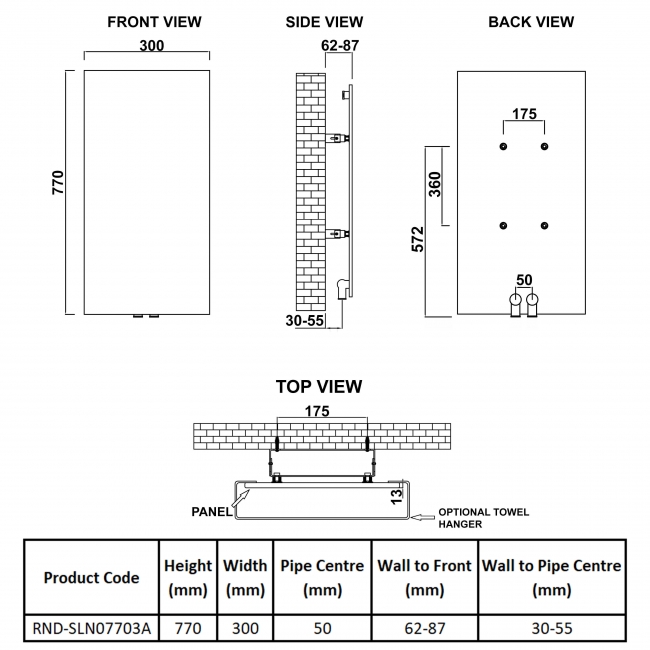 FRONT VIEW

300

770

SIDE VIEW

62-87

30-55

BACK VIEW

175

360

572

50

TOP VIEW

175

13

PANEL

OPTIONAL TOWEL HANGER

| Product Code | Height (mm) | Width (mm) | Pipe Centre (mm) | Wall to Front (mm) | Wall to Pipe Centre (mm) |
|---|---|---|---|---|---|
| RND-SLN07703A | 770 | 300 | 50 | 62-87 | 30-55 |