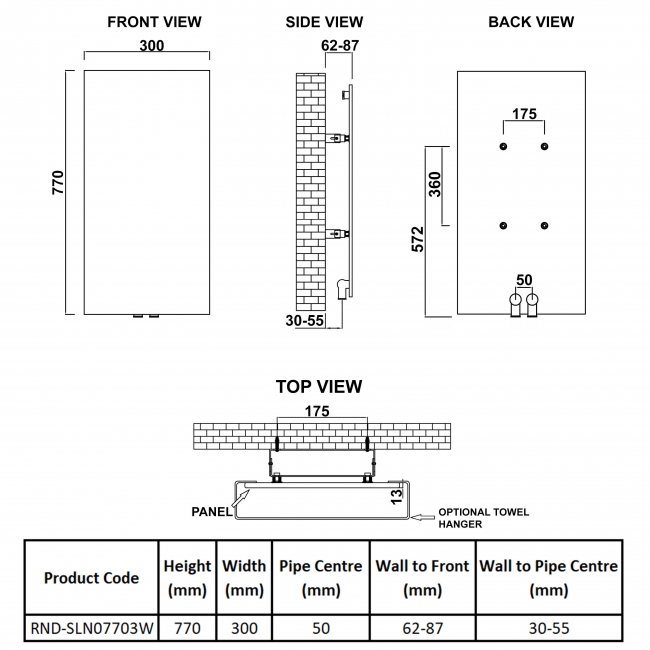 FRONT VIEW

300

770

SIDE VIEW

62-87

30-55

BACK VIEW

175

360

572

50

TOP VIEW

175

13

PANEL

OPTIONAL TOWEL HANGER

| Product Code | Height (mm) | Width (mm) | Pipe Centre (mm) | Wall to Front (mm) | Wall to Pipe Centre (mm) |
|---|---|---|---|---|---|
| RND-SLN07703W | 770 | 300 | 50 | 62-87 | 30-55 |