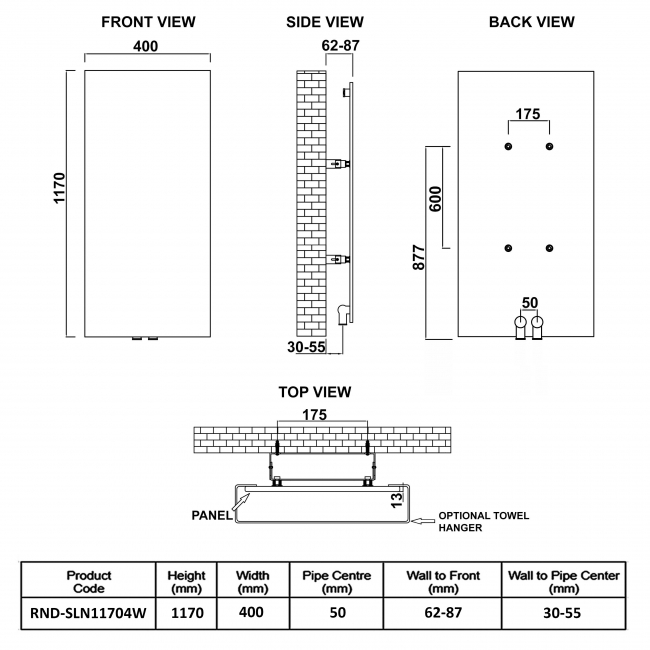 FRONT VIEW

400

1170

SIDE VIEW

62-87

30-55

BACK VIEW

175

600

877

50

TOP VIEW

175

13

PANEL

OPTIONAL TOWEL HANGER

| Product Code | Height (mm) | Width (mm) | Pipe Centre (mm) | Wall to Front (mm) | Wall to Pipe Center (mm) |
|---|---|---|---|---|---|
| RND-SLN11704W | 1170 | 400 | 50 | 62-87 | 30-55 |