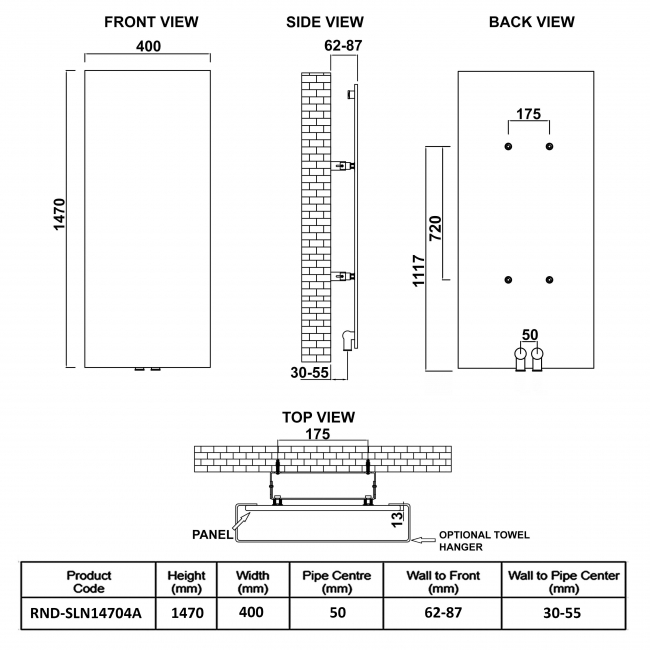 FRONT VIEW

400

1470

SIDE VIEW

62-87

30-55

BACK VIEW

175

720

1117

50

TOP VIEW

175

13

PANEL

OPTIONAL TOWEL HANGER

| Product Code | Height (mm) | Width (mm) | Pipe Centre (mm) | Wall to Front (mm) | Wall to Pipe Center (mm) |
|---|---|---|---|---|---|
| RND-SLN14704A | 1470 | 400 | 50 | 62-87 | 30-55 |