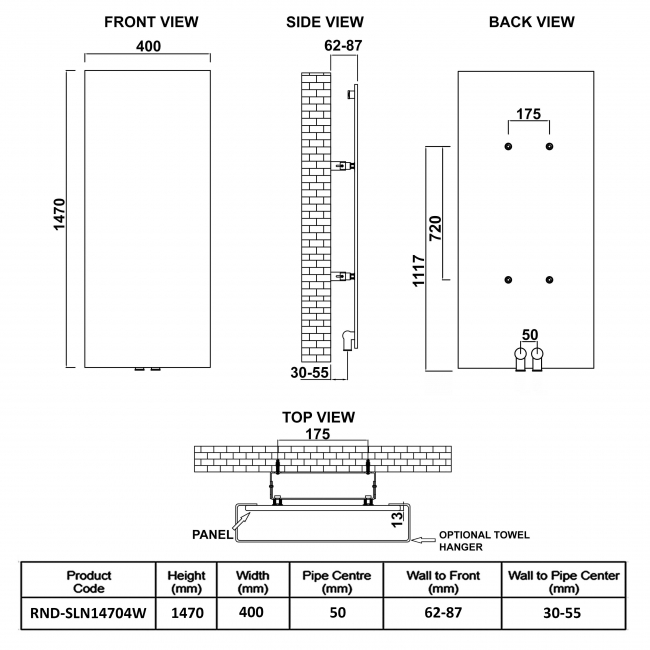 FRONT VIEW
400
1470

SIDE VIEW
62-87
30-55

BACK VIEW
175
720
1117
50

TOP VIEW
175
13
PANEL
OPTIONAL TOWEL HANGER

| Product Code | Height (mm) | Width (mm) | Pipe Centre (mm) | Wall to Front (mm) | Wall to Pipe Center (mm) |
|---|---|---|---|---|---|
| RND-SLN14704W | 1470 | 400 | 50 | 62-87 | 30-55 |