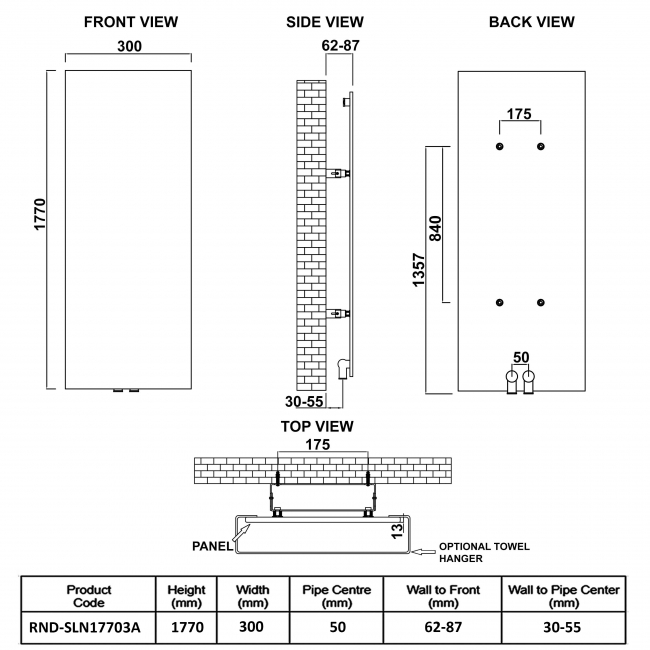 FRONT VIEW

300

1770

SIDE VIEW

62-87

30-55

BACK VIEW

175

840

1357

50

TOP VIEW

175

13

PANEL

OPTIONAL TOWEL HANGER

| Product Code | Height (mm) | Width (mm) | Pipe Centre (mm) | Wall to Front (mm) | Wall to Pipe Center (mm) |
|---|---|---|---|---|---|
| RND-SLN17703A | 1770 | 300 | 50 | 62-87 | 30-55 |