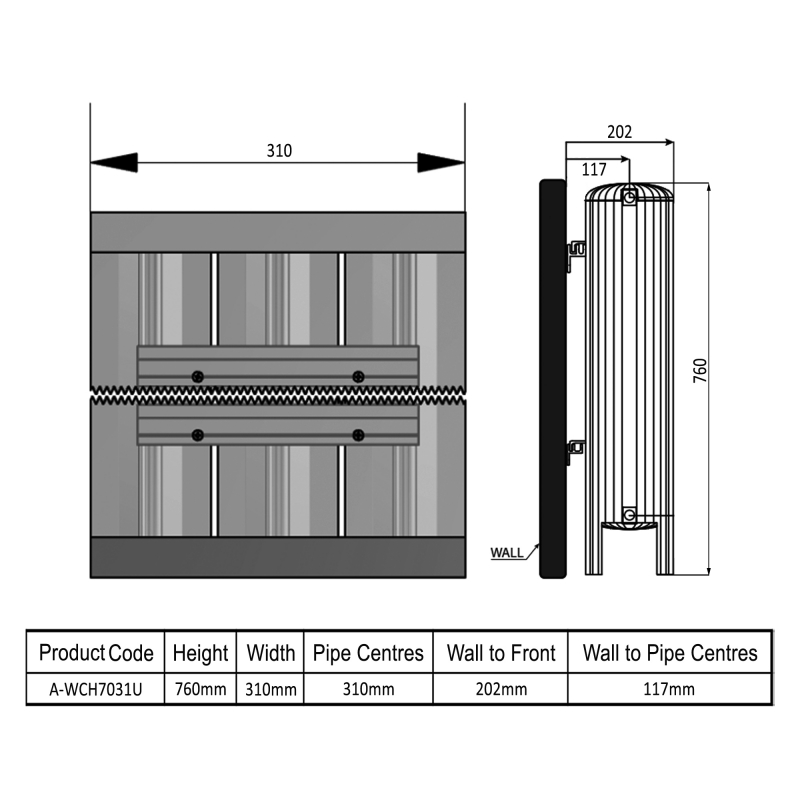 310

202

117

760

WALL

| Product Code | Height | Width | Pipe Centres | Wall to Front | Wall to Pipe Centres |
|---|---|---|---|---|---|
| A-WCH7031U | 760mm | 310mm | 310mm | 202mm | 117mm |