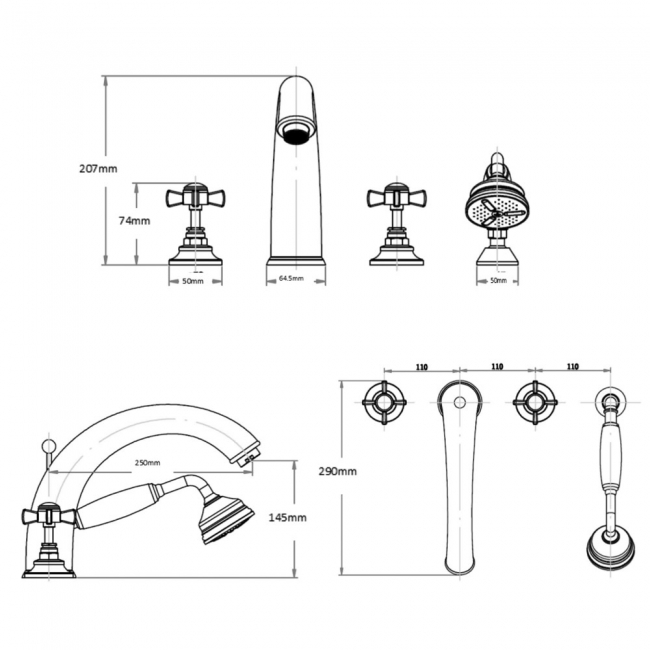 207mm
74mm
50mm
64.5mm
50mm

110
110
110
250mm
145mm
290mm