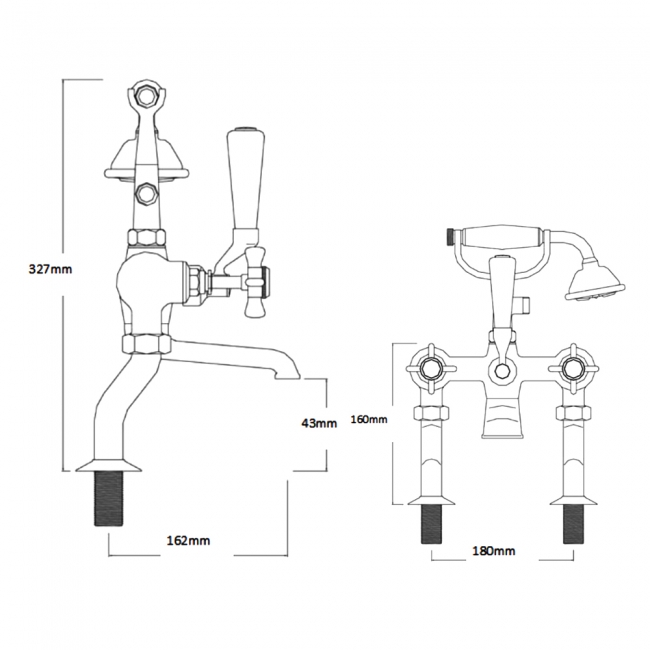 327mm
43mm
162mm
160mm
180mm