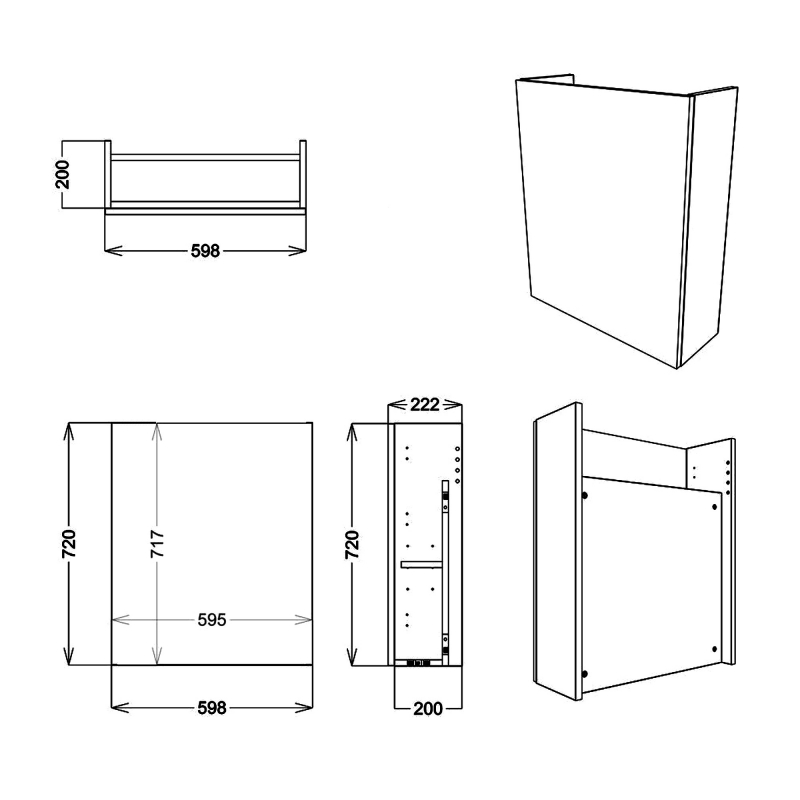 200

598

720

717

595

598

222

720

200