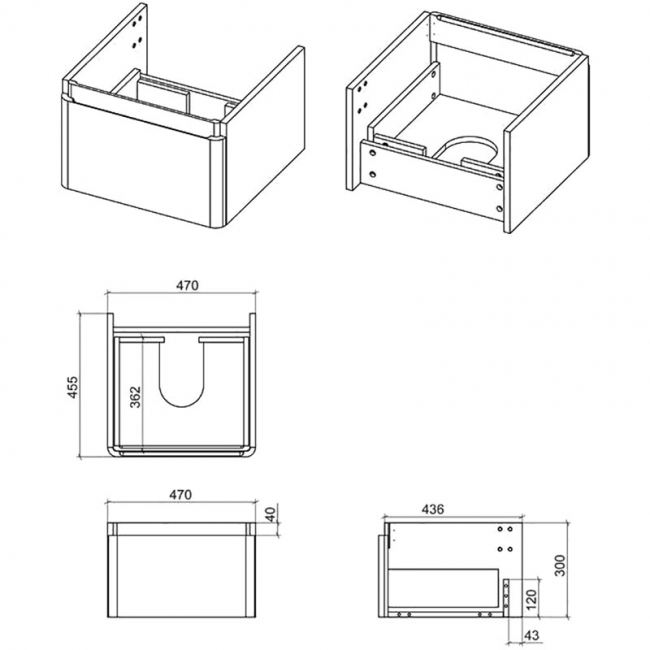 470
455
362
470
40
436
300
120
43