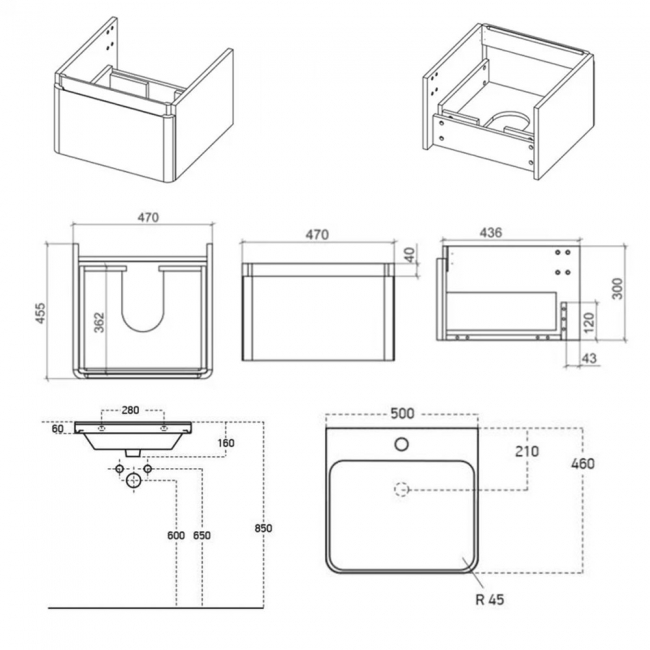 470
455
362
470
40
436
300
120
43
280
60
160
600
650
850
500
210
460
R 45