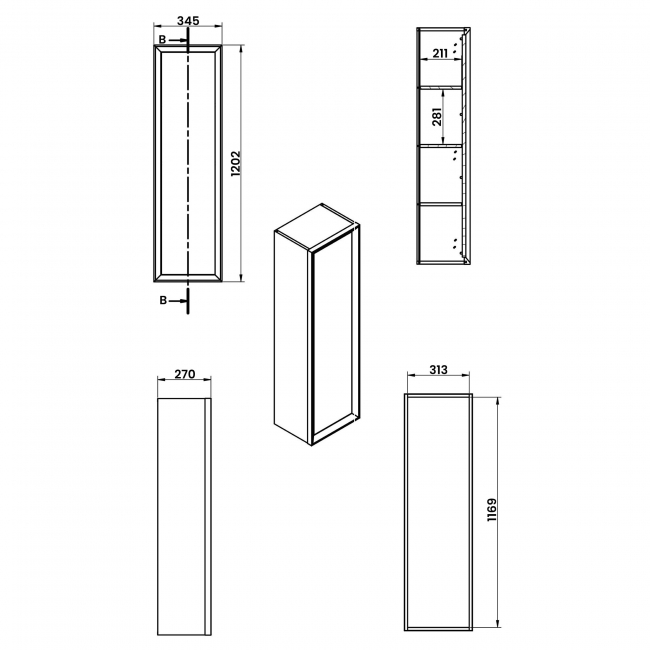 345
B
1202
B
211
281
270
313
1169