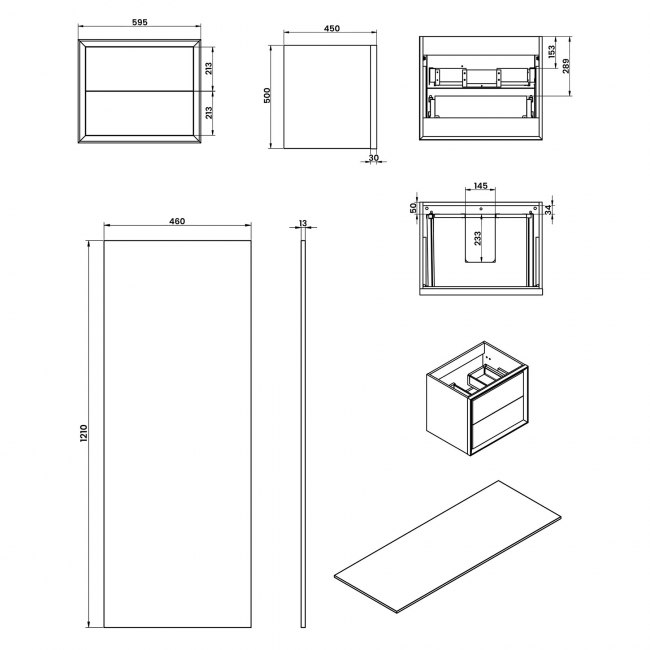 595

213

213

450

500

30

153

289

145

50

34

233

460

13

1210