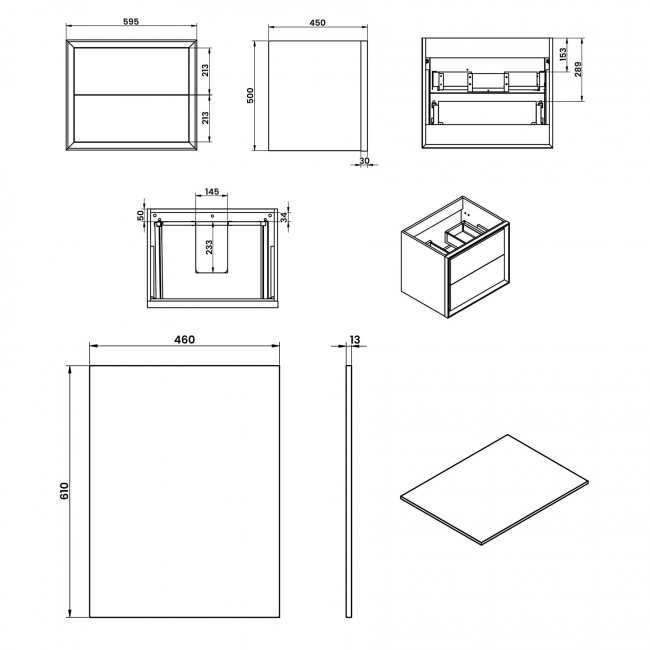 595
213
213
450
500
30
153
289
145
50
34
233
460
13
610