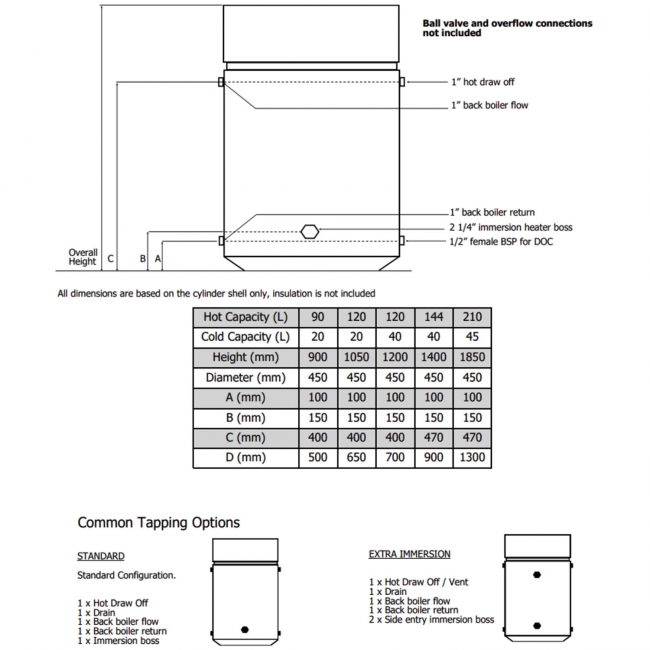 Ball valve and overflow connections not included

1" hot draw off

1" back boiler flow

1" back boiler return

2 1/4" immersion heater boss

1/2" female BSP for DOC

Overall Height

C

B

A

All dimensions are based on the cylinder shell only, insulation is not included

| Hot Capacity (L) | 90 | 120 | 120 | 144 | 210 |
|---|---|---|---|---|---|
| Cold Capacity (L) | 20 | 20 | 40 | 40 | 45 |
| Height (mm) | 900 | 1050 | 1200 | 1400 | 1850 |
| Diameter (mm) | 450 | 450 | 450 | 450 | 450 |
| A (mm) | 100 | 100 | 100 | 100 | 100 |
| B (mm) | 150 | 150 | 150 | 150 | 150 |
| C (mm) | 400 | 400 | 400 | 470 | 470 |
| D (mm) | 500 | 650 | 700 | 900 | 1300 |

Common Tapping Options

STANDARD

Standard Configuration.

1 x Hot Draw Off
1 x Drain
1 x Back boiler flow
1 x Back boiler return
1 x Immersion boss

EXTRA IMMERSION

1 x Hot Draw Off / Vent
1 x Drain
1 x Back boiler flow
1 x Back boiler return
2 x Side entry immersion boss