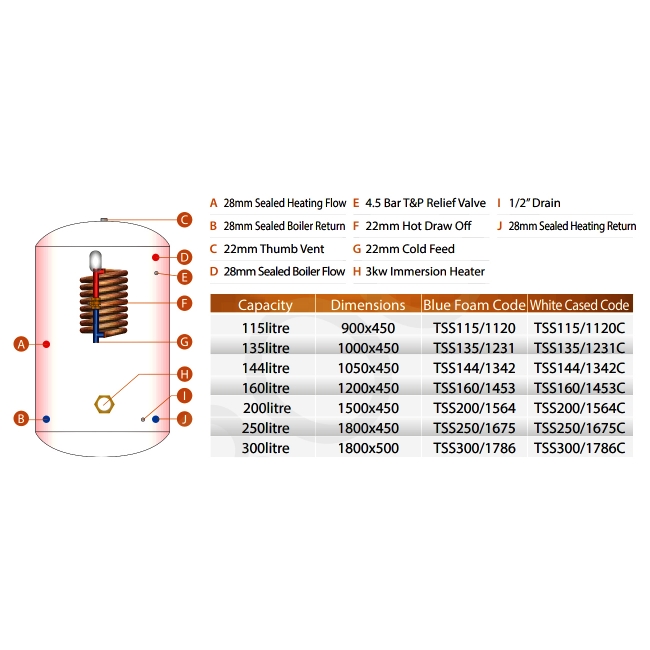 C

D

E

F

A

G

H

I

B

J

A 28mm Sealed Heating Flow
B 28mm Sealed Boiler Return
C 22mm Thumb Vent
D 28mm Sealed Boiler Flow

E 4.5 Bar T&P Relief Valve
F 22mm Hot Draw Off
G 22mm Cold Feed
H 3kw Immersion Heater

I 1/2" Drain
J 28mm Sealed Heating Return

| Capacity | Dimensions | Blue Foam Code | White Cased Code |
|---|---|---|---|
| 115litre | 900x450 | TSS115/1120 | TSS115/1120C |
| 135litre | 1000x450 | TSS135/1231 | TSS135/1231C |
| 144litre | 1050x450 | TSS144/1342 | TSS144/1342C |
| 160litre | 1200x450 | TSS160/1453 | TSS160/1453C |
| 200litre | 1500x450 | TSS200/1564 | TSS200/1564C |
| 250litre | 1800x450 | TSS250/1675 | TSS250/1675C |
| 300litre | 1800x500 | TSS300/1786 | TSS300/1786C |