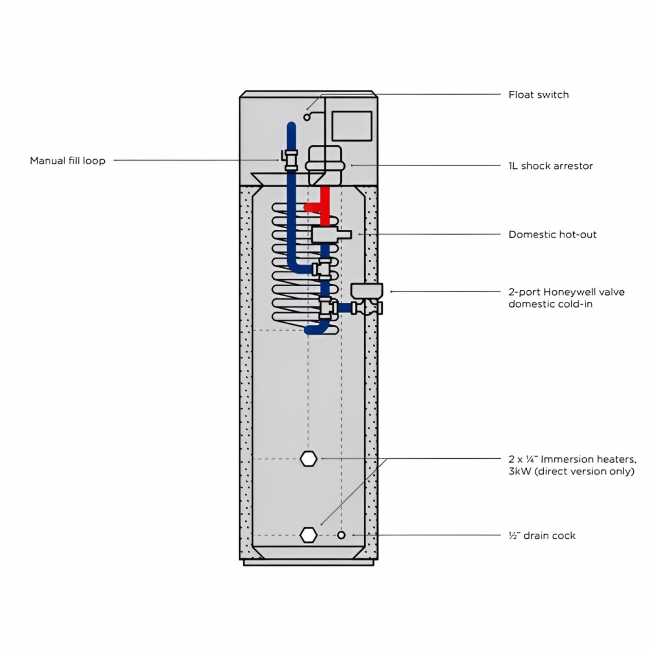 Float switch

Manual fill loop

1L shock arrestor

Domestic hot-out

2-port Honeywell valve domestic cold-in

2 x ¼" Immersion heaters, 3kW (direct version only)

½" drain cock