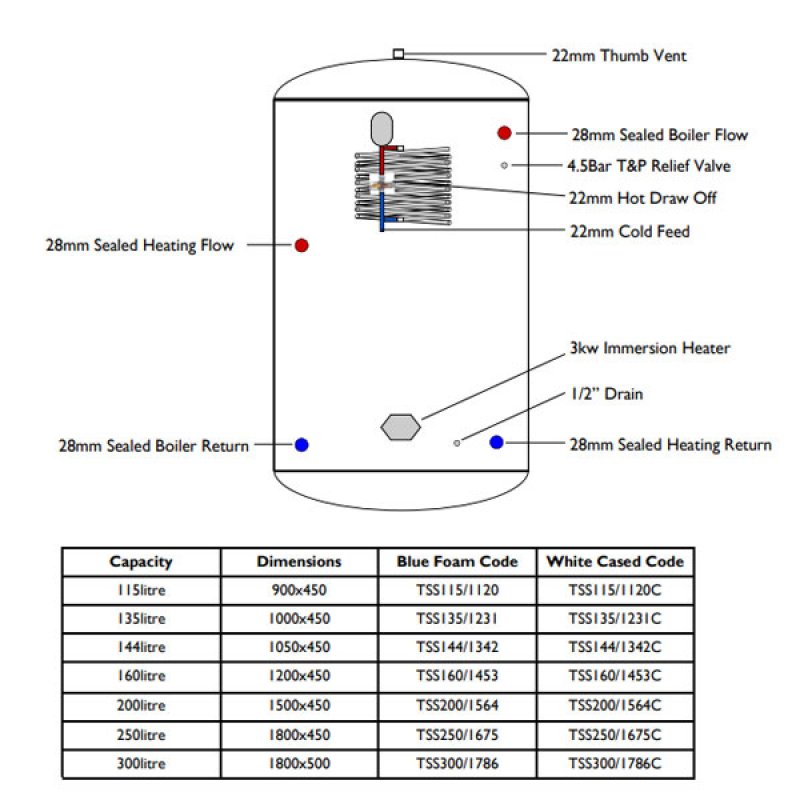 22mm Thumb Vent

28mm Sealed Boiler Flow

4.5Bar T&P Relief Valve

22mm Hot Draw Off

22mm Cold Feed

28mm Sealed Heating Flow

3kw Immersion Heater

1/2" Drain

28mm Sealed Boiler Return

28mm Sealed Heating Return

| Capacity | Dimensions | Blue Foam Code | White Cased Code |
|---|---|---|---|
| 115litre | 900x450 | TSS115/1120 | TSS115/1120C |
| 135litre | 1000x450 | TSS135/1231 | TSS135/1231C |
| 144litre | 1050x450 | TSS144/1342 | TSS144/1342C |
| 160litre | 1200x450 | TSS160/1453 | TSS160/1453C |
| 200litre | 1500x450 | TSS200/1564 | TSS200/1564C |
| 250litre | 1800x450 | TSS250/1675 | TSS250/1675C |
| 300litre | 1800x500 | TSS300/1786 | TSS300/1786C |