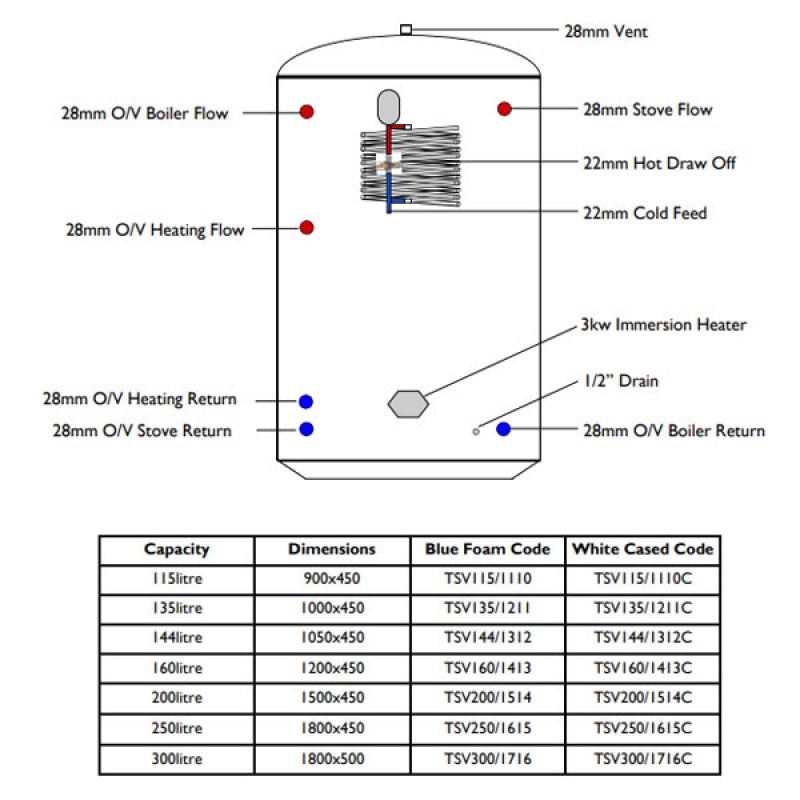 28mm Vent

28mm O/V Boiler Flow

28mm Stove Flow

22mm Hot Draw Off

22mm Cold Feed

28mm O/V Heating Flow

3kw Immersion Heater

1/2" Drain

28mm O/V Heating Return

28mm O/V Stove Return

28mm O/V Boiler Return

| Capacity | Dimensions | Blue Foam Code | White Cased Code |
|---|---|---|---|
| 115litre | 900x450 | TSV115/1110 | TSV115/1110C |
| 135litre | 1000x450 | TSV135/1211 | TSV135/1211C |
| 144litre | 1050x450 | TSV144/1312 | TSV144/1312C |
| 160litre | 1200x450 | TSV160/1413 | TSV160/1413C |
| 200litre | 1500x450 | TSV200/1514 | TSV200/1514C |
| 250litre | 1800x450 | TSV250/1615 | TSV250/1615C |
| 300litre | 1800x500 | TSV300/1716 | TSV300/1716C |