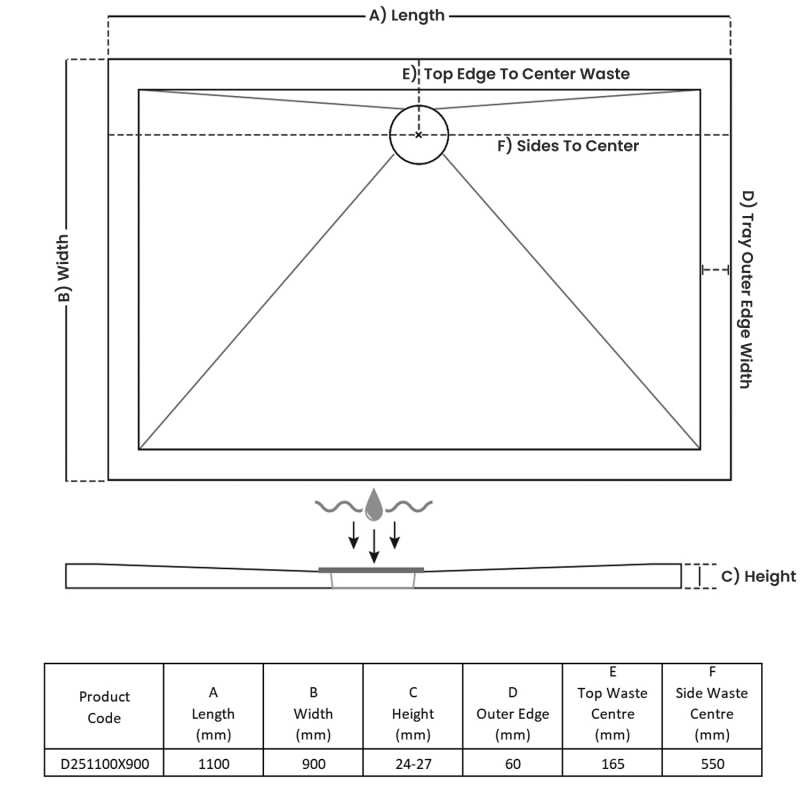 A) Length

E) Top Edge To Center Waste

F) Sides To Center

B) Width

D) Tray Outer Edge Width

C) Height

| Product Code | A Length (mm) | B Width (mm) | C Height (mm) | D Outer Edge (mm) | E Top Waste Centre (mm) | F Side Waste Centre (mm) |
|---|---|---|---|---|---|---|
| D251100X900 | 1100 | 900 | 24-27 | 60 | 165 | 550 |