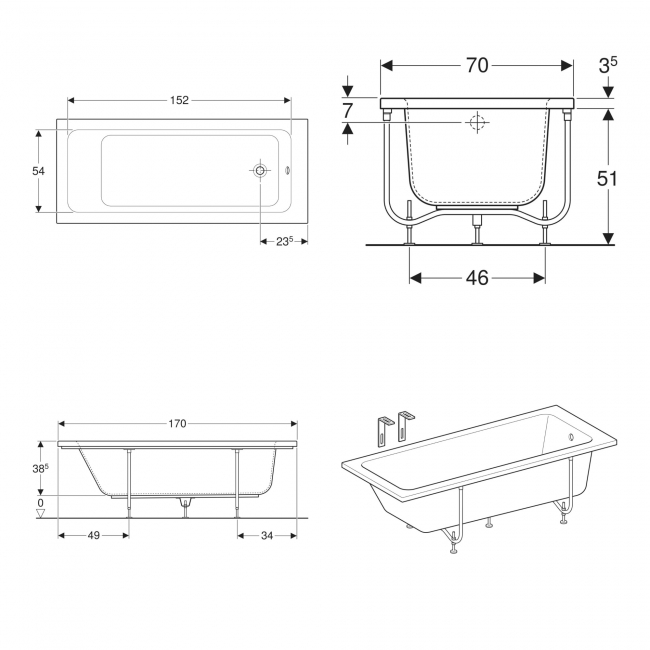 152

54

$23^5$

70

$3^5$

7

51

46

170

$38^5$

0

49

34