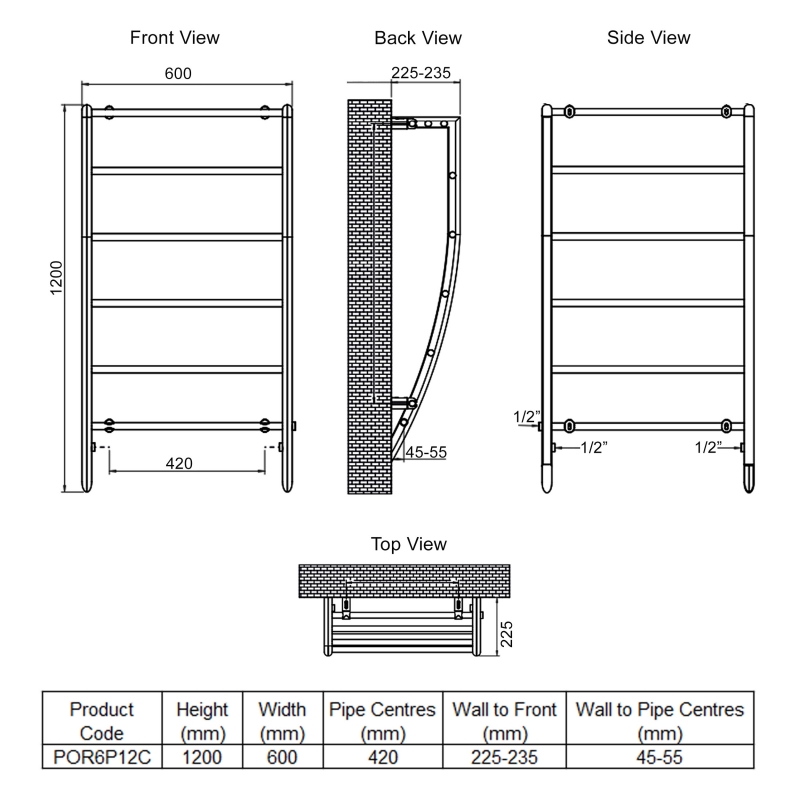 Front View

600

1200

420

Back View

225-235

45-55

Side View

1/2"

1/2"

1/2"

Top View

225

| Product Code | Height (mm) | Width (mm) | Pipe Centres (mm) | Wall to Front (mm) | Wall to Pipe Centres (mm) |
|---|---|---|---|---|---|
| POR6P12C | 1200 | 600 | 420 | 225-235 | 45-55 |