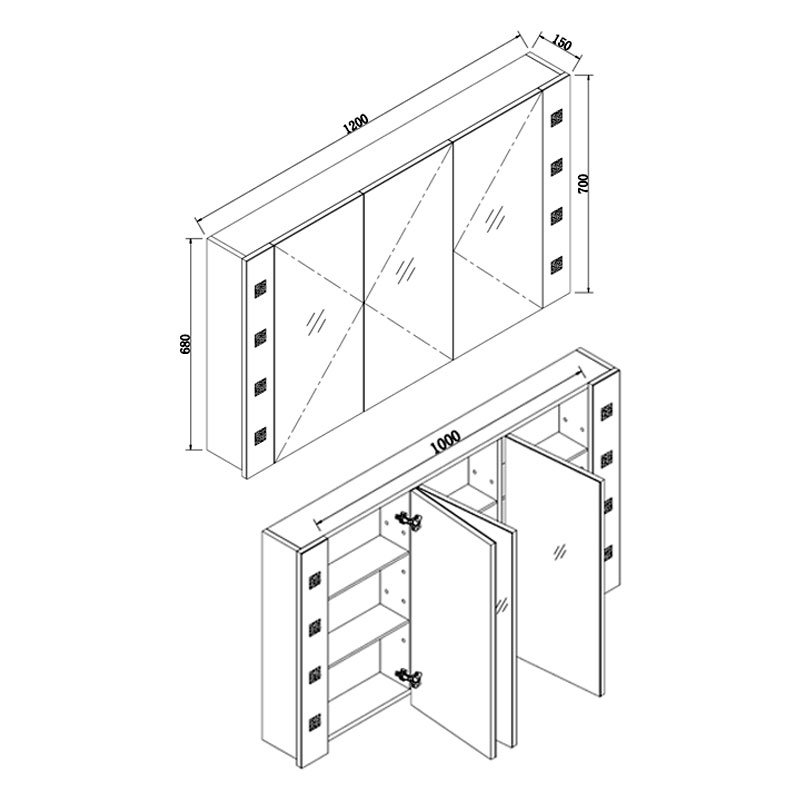 1200

150

700

680

1000