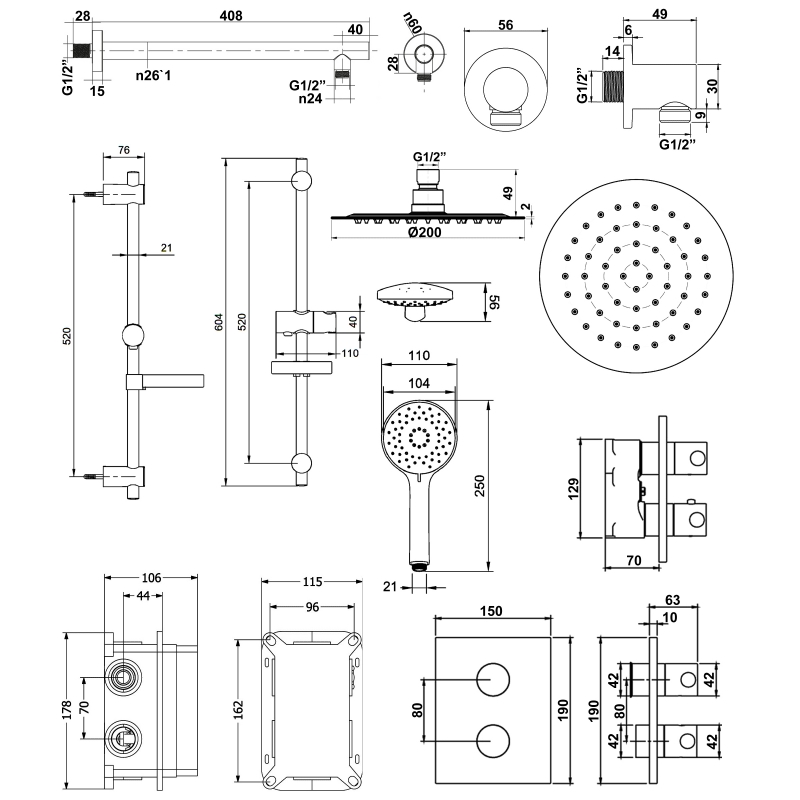 28
408
40
G1/2"
15
n26`1
G1/2"
n24
n60
28
56
49
6
14
G1/2"
30
9
G1/2"
76
21
520
604
520
40
110
G1/2"
49
2
Ø200
56
110
104
250
21
129
70
106
44
178
70
115
96
162
150
80
190
63
10
190
42
80
42
42
42