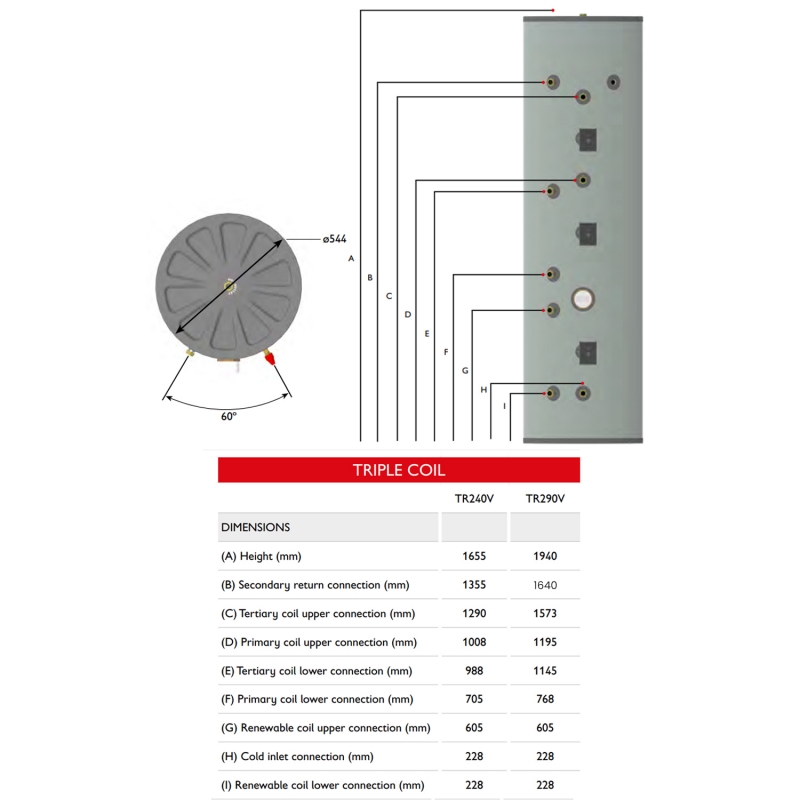 ø544

60°

A
B
C
D
E
F
G
H
I

TRIPLE COIL

| | TR240V | TR290V |
|---|---|---|
| DIMENSIONS | | |
| (A) Height (mm) | 1655 | 1940 |
| (B) Secondary return connection (mm) | 1355 | 1640 |
| (C) Tertiary coil upper connection (mm) | 1290 | 1573 |
| (D) Primary coil upper connection (mm) | 1008 | 1195 |
| (E) Tertiary coil lower connection (mm) | 988 | 1145 |
| (F) Primary coil lower connection (mm) | 705 | 768 |
| (G) Renewable coil upper connection (mm) | 605 | 605 |
| (H) Cold inlet connection (mm) | 228 | 228 |
| (I) Renewable coil lower connection (mm) | 228 | 228 |